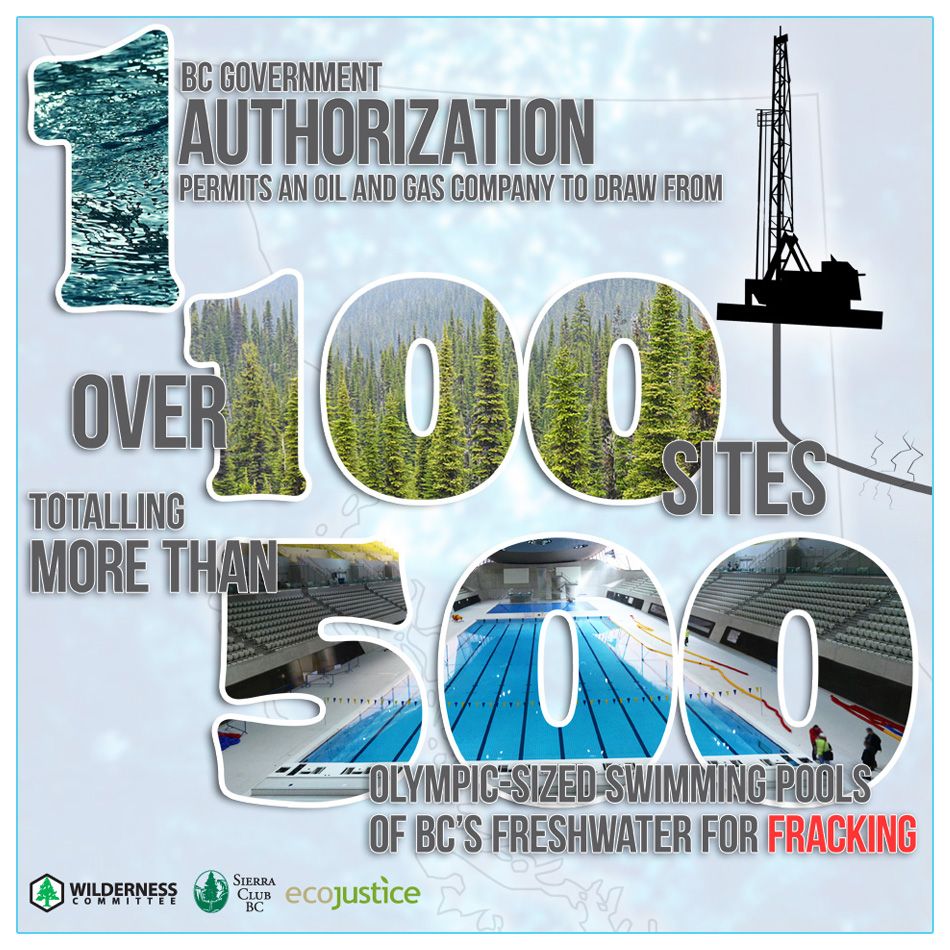 1 BC GOVERNMENT AUTHORIZATION PERMITS AN OIL AND GAS COMPANY TO DRAW FROM

OVER 100 SITES

TOTALLING MORE THAN 500

OLYMPIC-SIZED SWIMMING POOLS OF BC'S FRESHWATER FOR FRACKING

WILDERNESS COMMITTEE

SIERRA CLUB BC

ecojustice